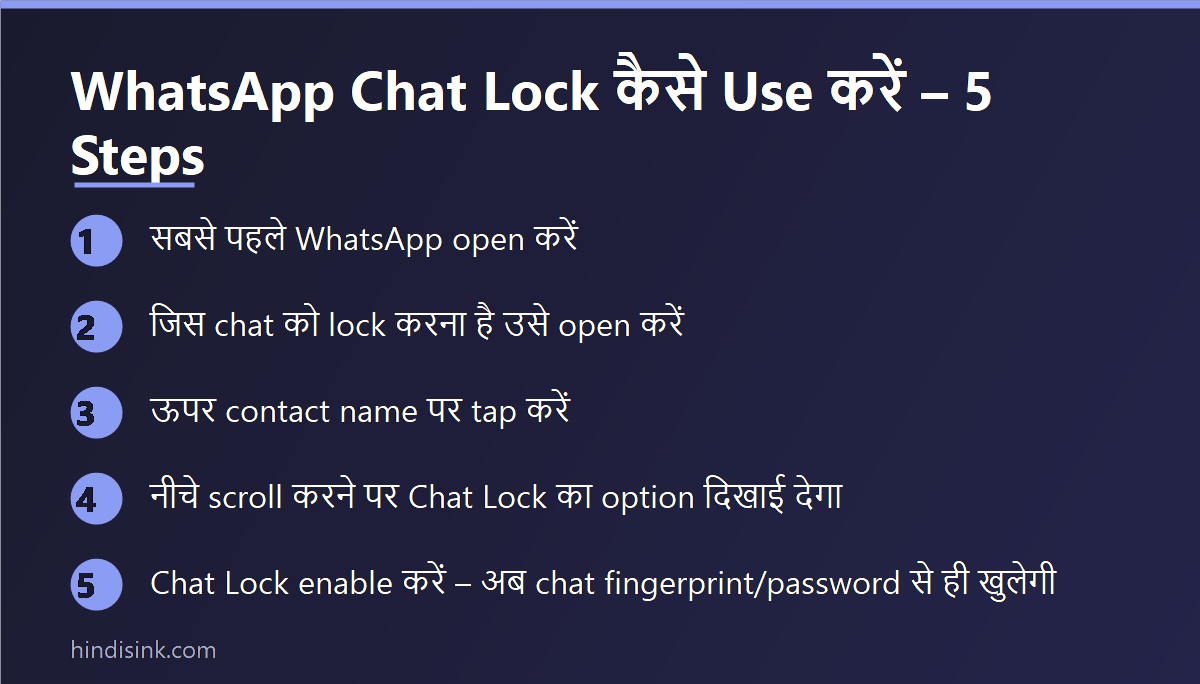 WhatsApp Chat Lock कैसे Use करें – 5 Steps

1 सबसे पहले WhatsApp open करें

2 जिस chat को lock करना है उसे open करें

3 ऊपर contact name पर tap करें

4 नीचे scroll करने पर Chat Lock का option दिखाई देगा

5 Chat Lock enable करें – अब chat fingerprint/password से ही खुलेगी

hindisink.com